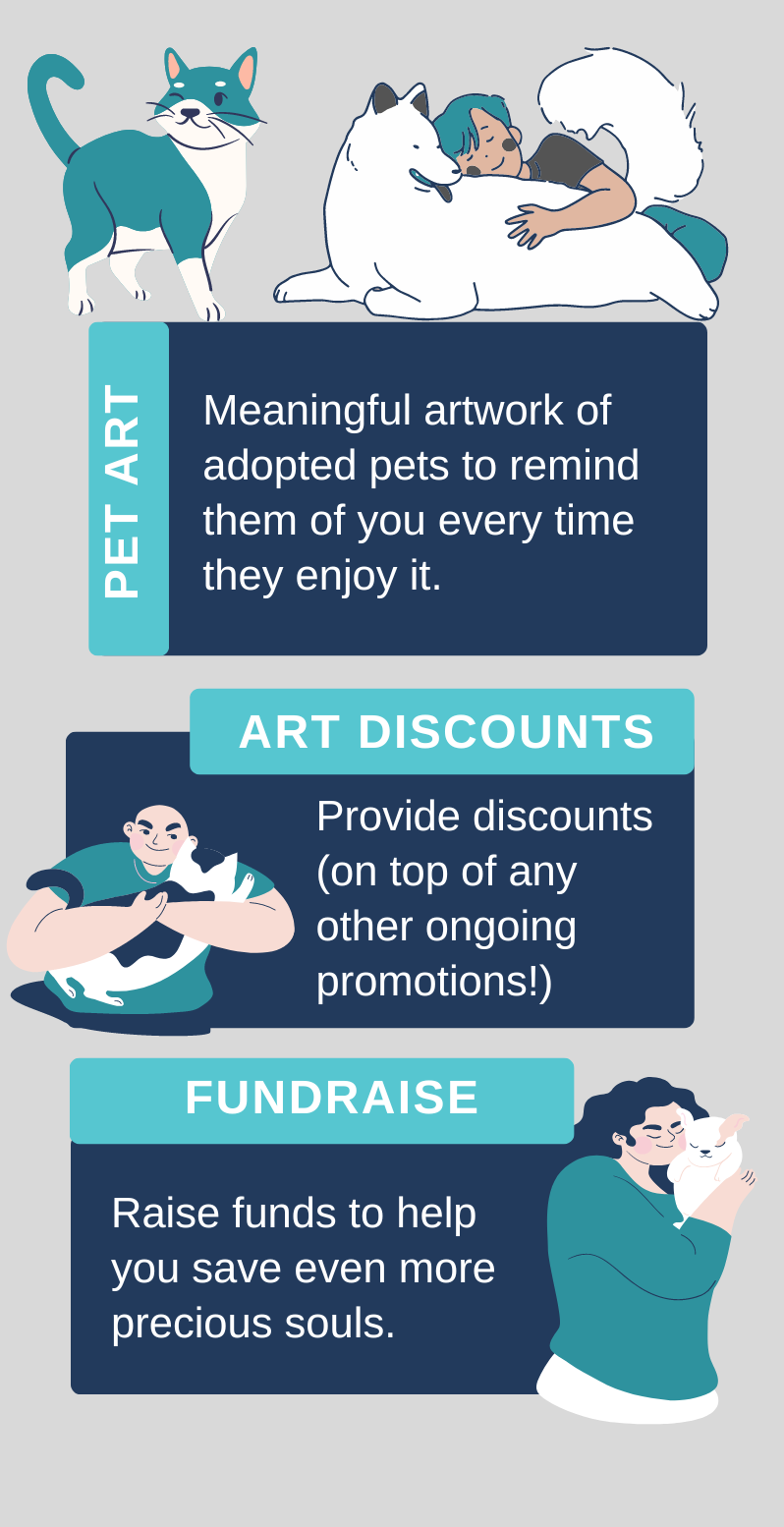 PET ART

Meaningful artwork of adopted pets to remind them of you every time they enjoy it.

ART DISCOUNTS

Provide discounts (on top of any other ongoing promotions!)

FUNDRAISE

Raise funds to help you save even more precious souls.